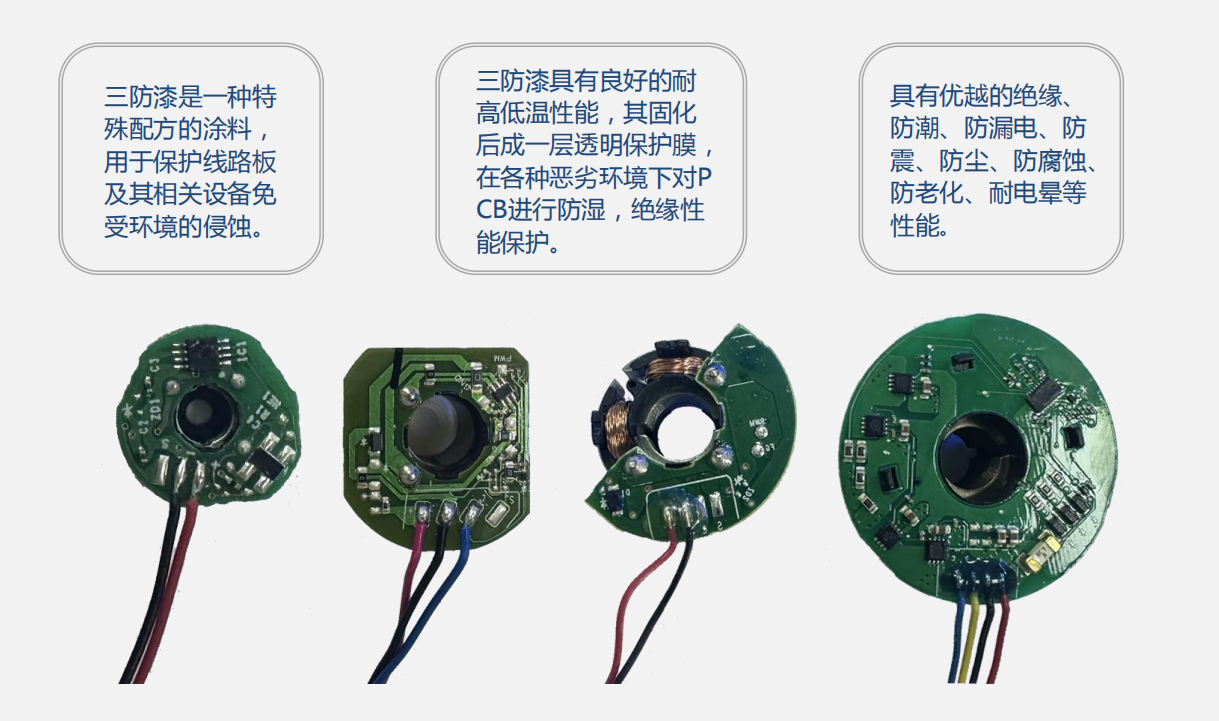 三防漆是一种特殊配方的涂料，用于保护线路板及其相关设备免受环境的侵蚀。

三防漆具有良好的耐高低温性能，其固化后成一层透明保护膜，在各种恶劣环境下对PCB进行防湿，绝缘性能保护。

具有优越的绝缘、防潮、防漏电、防震、防尘、防腐蚀、防老化、耐电晕等性能。

PWM